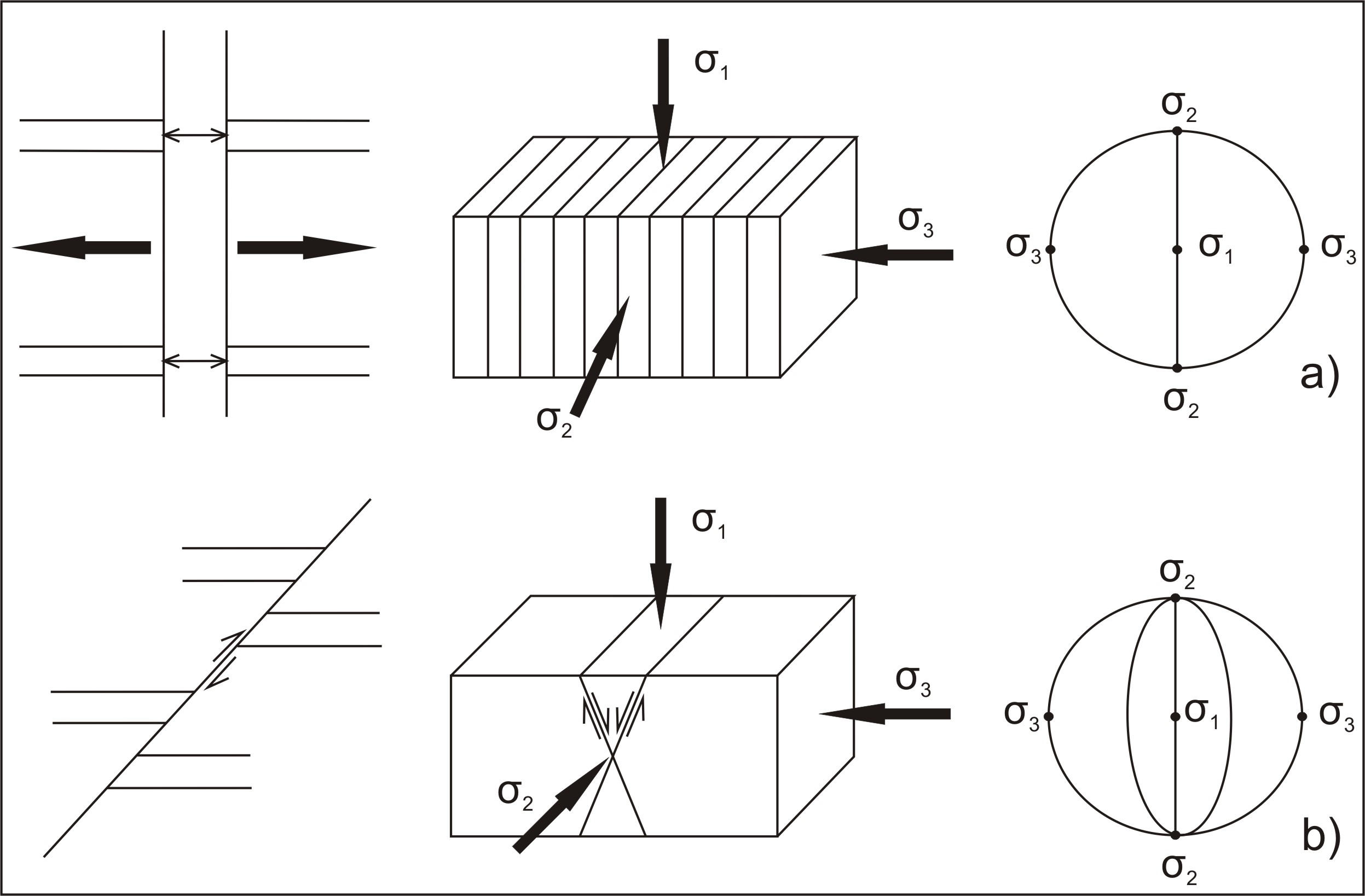 $\sigma_1$

$\sigma_3$

$\sigma_2$

$\sigma_2$

$\sigma_3$ $\sigma_1$ $\sigma_3$

$\sigma_2$

a)

$\sigma_1$

$\sigma_3$

$\sigma_2$

$\sigma_2$

$\sigma_3$ $\sigma_1$ $\sigma_3$

$\sigma_2$

b)