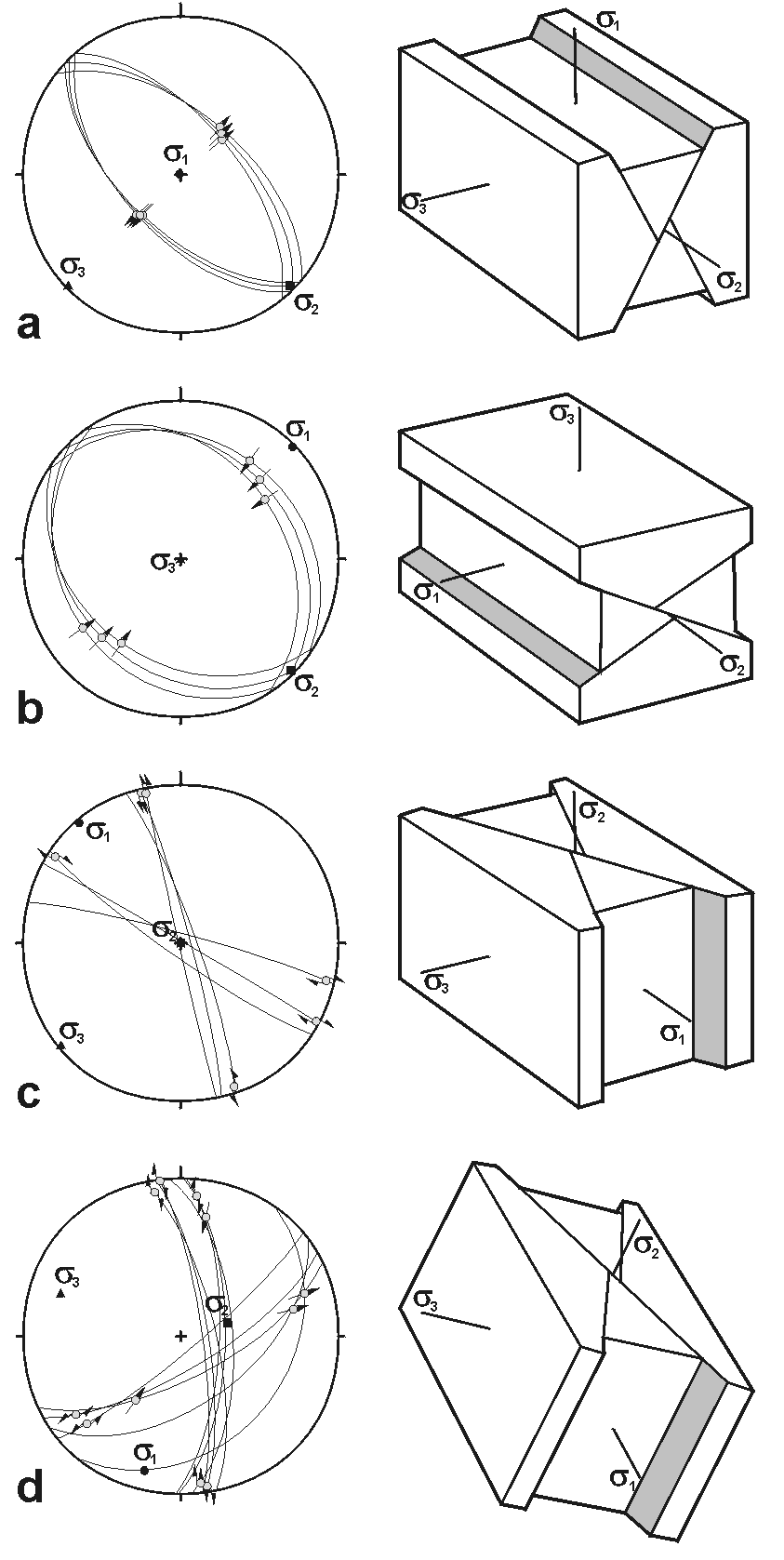 $\sigma_1$
$\sigma_3$
$\sigma_2$
a
$\sigma_1$
$\sigma_3$
$\sigma_2$

$\sigma_1$
$\sigma_3$
$\sigma_2$
b
$\sigma_3$
$\sigma_1$
$\sigma_2$

$\sigma_1$
$\sigma_2$
$\sigma_3$
c
$\sigma_2$
$\sigma_3$
$\sigma_1$

$\sigma_3$
$\sigma_2$
$\sigma_1$
d
$\sigma_2$
$\sigma_3$
$\sigma_1$